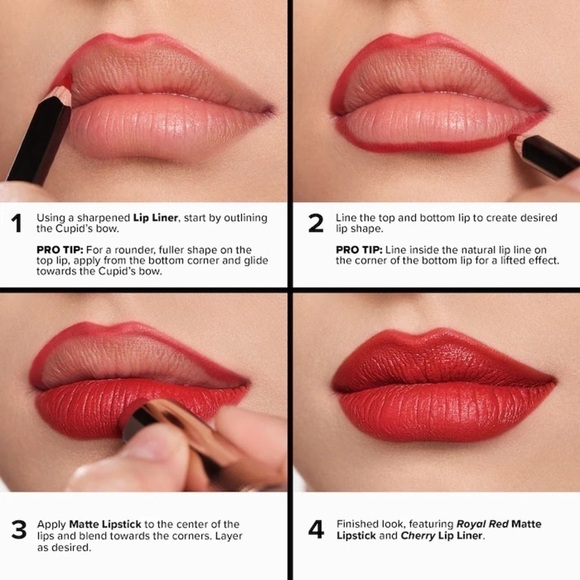 1 Using a sharpened Lip Liner, start by outlining the Cupid's bow.

PRO TIP: For a rounder, fuller shape on the top lip, apply from the bottom corner and glide towards the Cupid's bow.

2 Line the top and bottom lip to create desired lip shape.

PRO TIP: Line inside the natural lip line on the corner of the bottom lip for a lifted effect.

3 Apply Matte Lipstick to the center of the lips and blend towards the corners. Layer as desired.

4 Finished look, featuring Royal Red Matte Lipstick and Cherry Lip Liner.